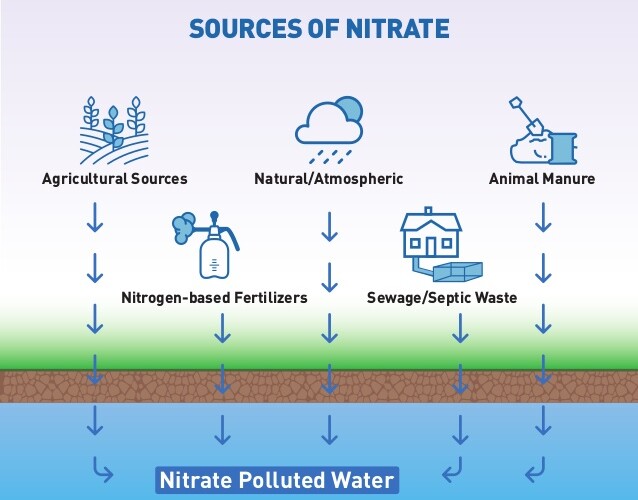 SOURCES OF NITRATE

Agricultural Sources

Natural/Atmospheric

Animal Manure

Nitrogen-based Fertilizers

Sewage/Septic Waste

Nitrate Polluted Water